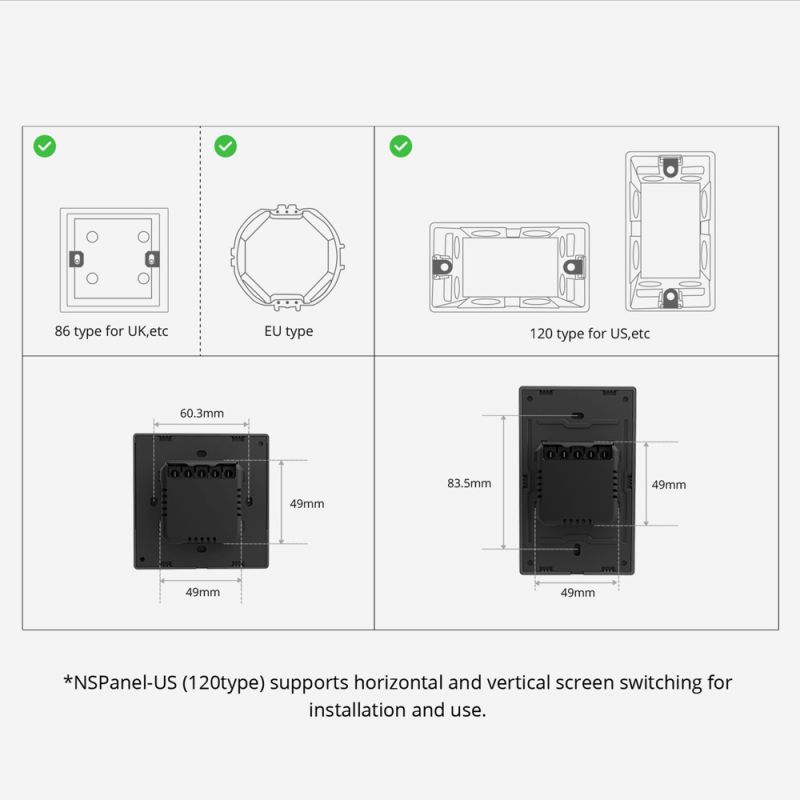 86 type for UK,etc

EU type

120 type for US,etc

60.3mm

49mm

49mm

83.5mm

49mm

49mm

*NSPanel-US (120type) supports horizontal and vertical screen switching for installation and use.