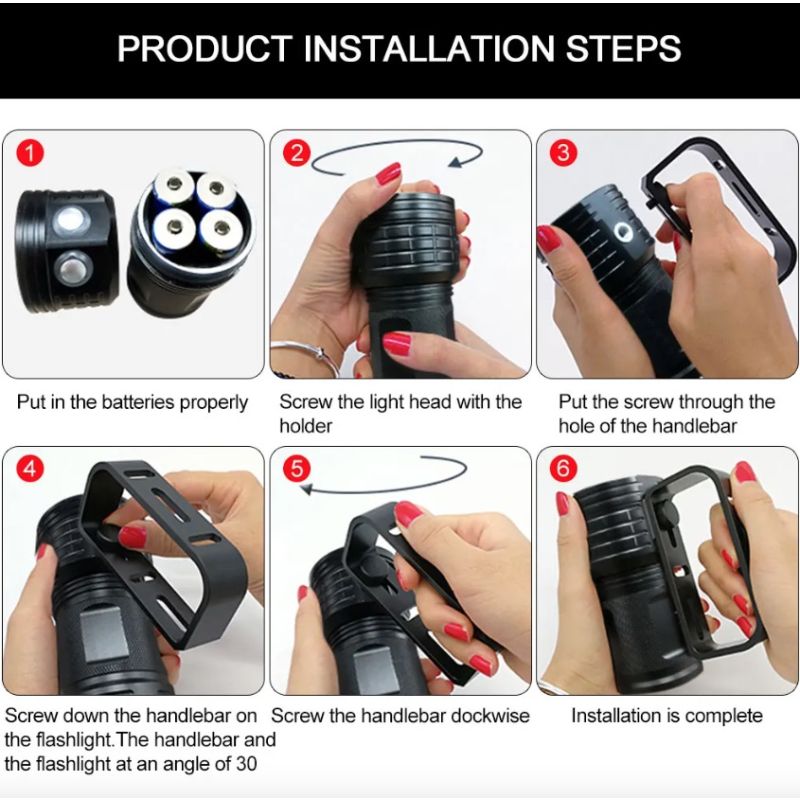 PRODUCT INSTALLATION STEPS

1

Put in the batteries properly

2

Screw the light head with the holder

3

Put the screw through the hole of the handlebar

4

Screw down the handlebar on the flashlight.The handlebar and the flashlight at an angle of 30

5

Screw the handlebar dockwise

6

Installation is complete