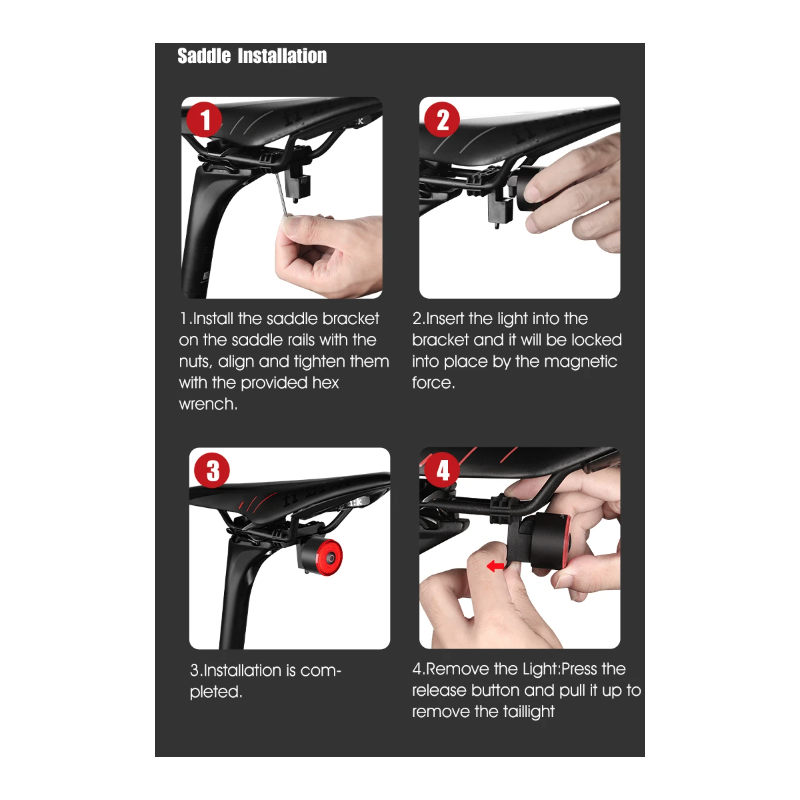 Saddle Installation

1

2

1.Install the saddle bracket on the saddle rails with the nuts, align and tighten them with the provided hex wrench.

2.Insert the light into the bracket and it will be locked into place by the magnetic force.

3

4

3.Installation is completed.

4.Remove the Light:Press the release button and pull it up to remove the taillight