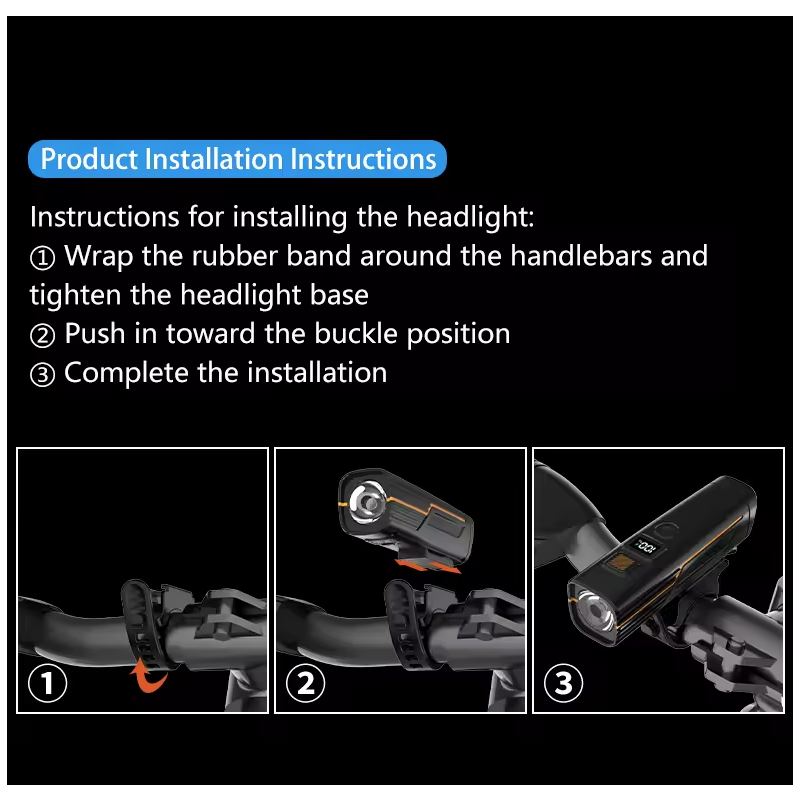 Product Installation Instructions

Instructions for installing the headlight:
① Wrap the rubber band around the handlebars and tighten the headlight base
② Push in toward the buckle position
③ Complete the installation

①

②

100

③