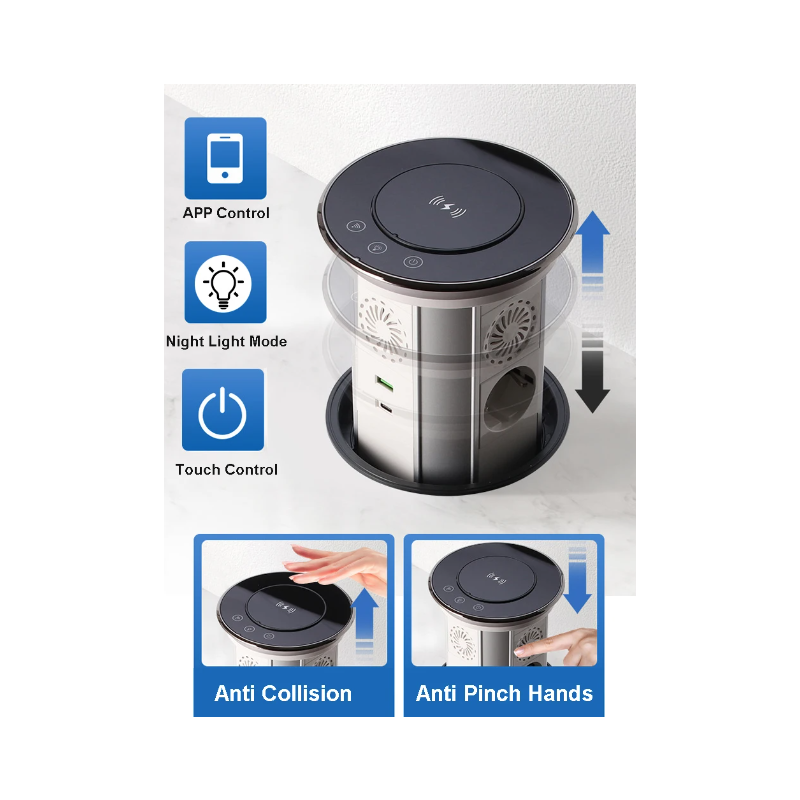 APP Control

Night Light Mode

Touch Control

Anti Collision

Anti Pinch Hands