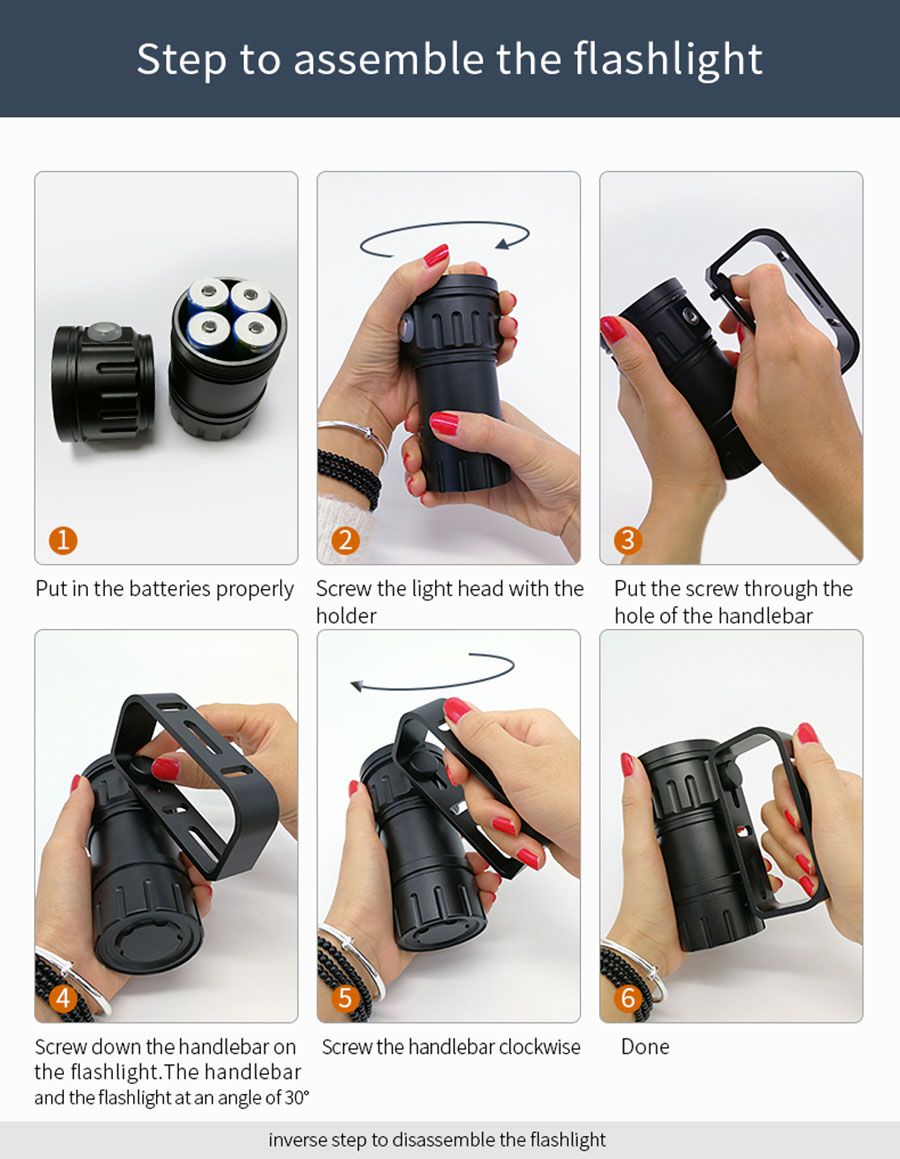 Step to assemble the flashlight

1
Put in the batteries properly

2
Screw the light head with the holder

3
Put the screw through the hole of the handlebar

4
Screw down the handlebar on the flashlight.The handlebar and the flashlight at an angle of 30°

5
Screw the handlebar clockwise

6
Done

inverse step to disassemble the flashlight