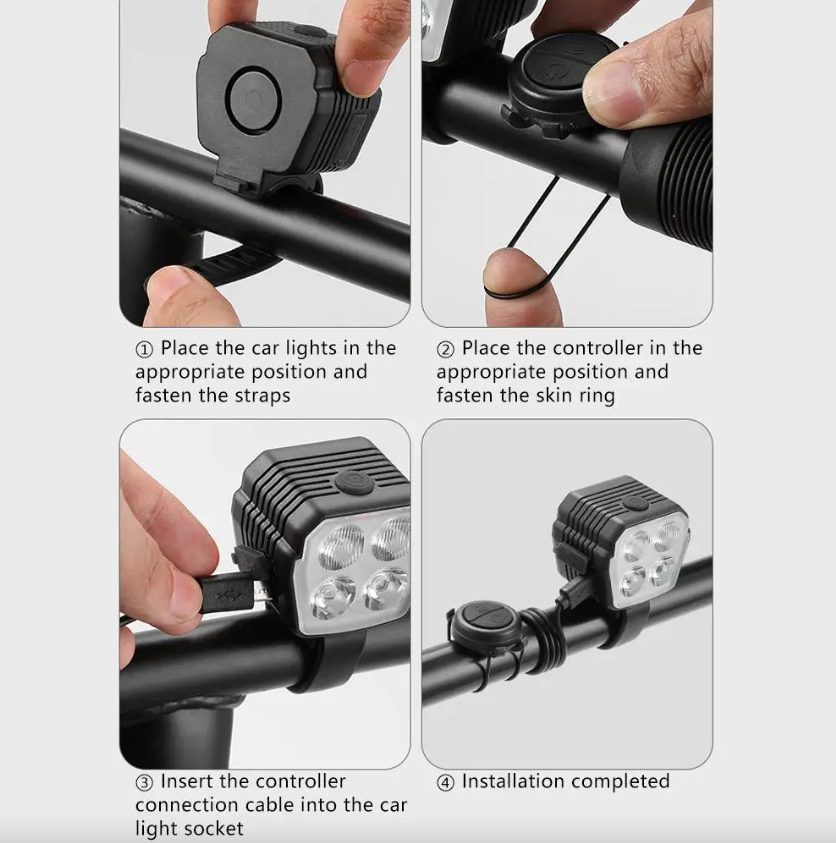 ① Place the car lights in the appropriate position and fasten the straps

② Place the controller in the appropriate position and fasten the skin ring

③ Insert the controller connection cable into the car light socket

④ Installation completed