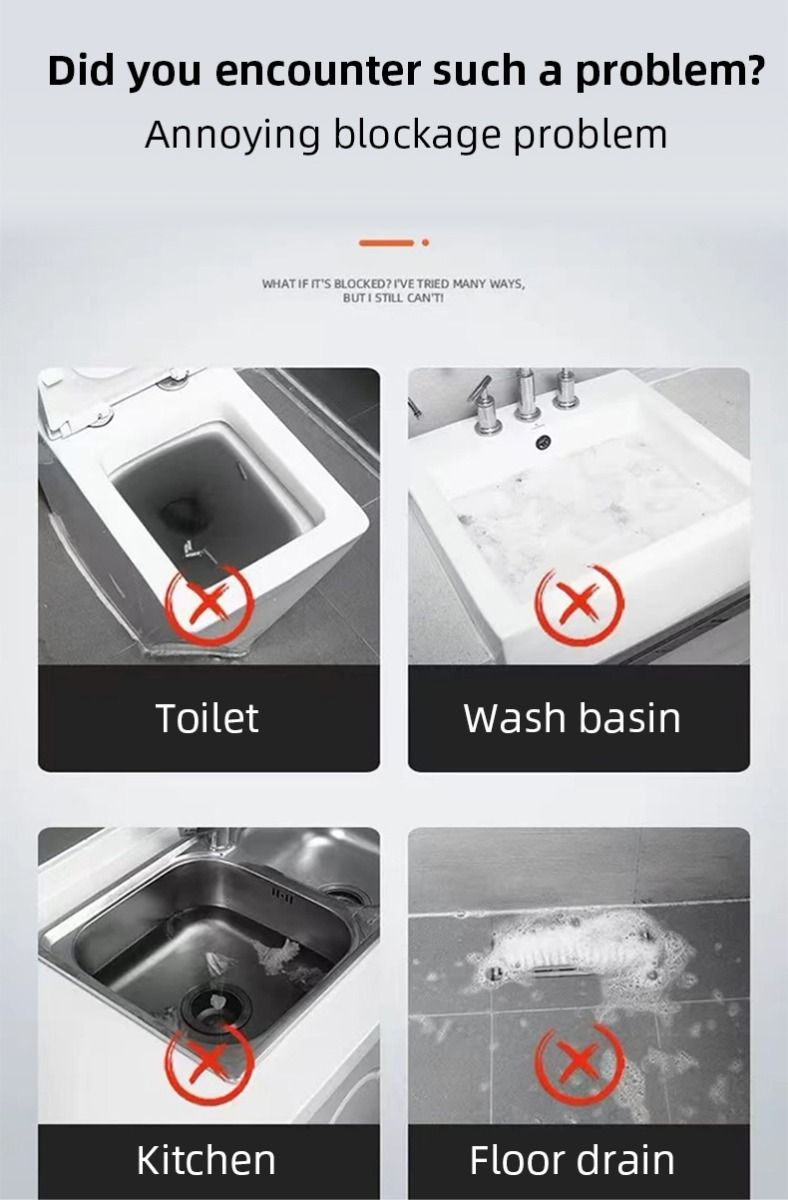 Did you encounter such a problem?
Annoying blockage problem

WHAT IF IT'S BLOCKED? I'VE TRIED MANY WAYS, BUT I STILL CAN'T!

Toilet

Wash basin

Kitchen

Floor drain