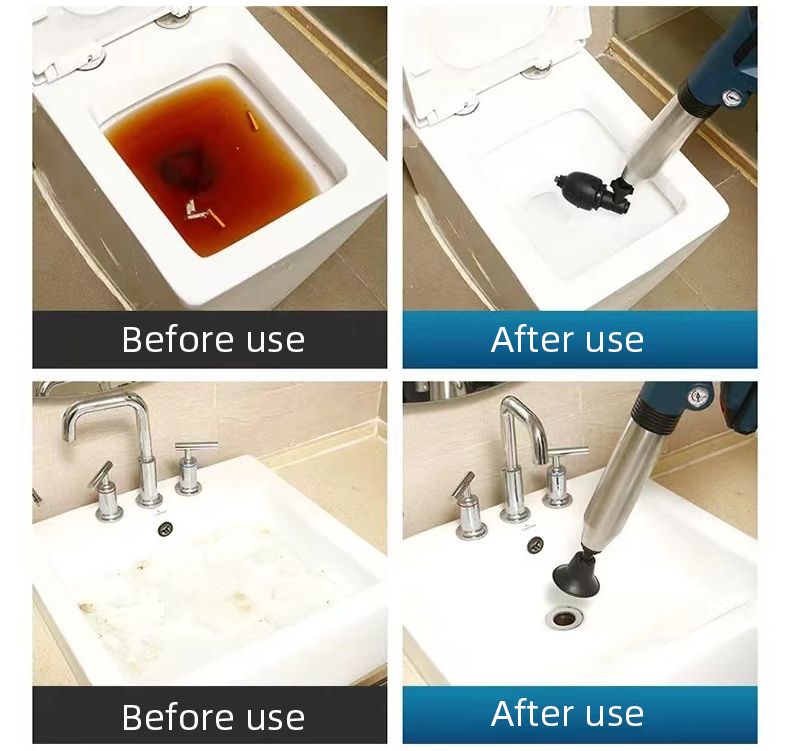 Before use

After use

Before use

After use