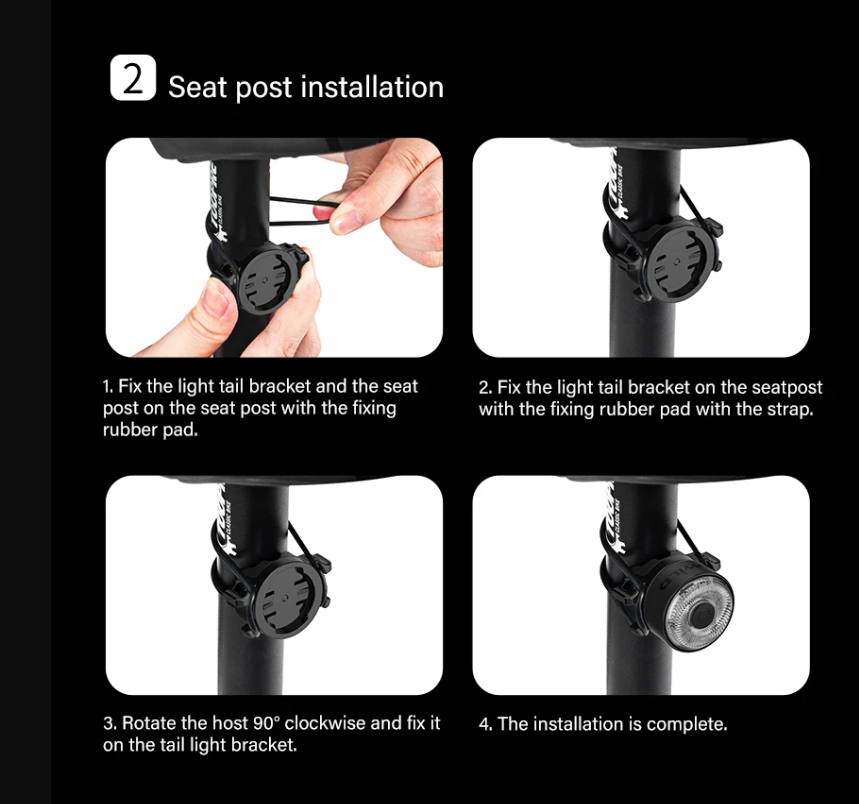 2 Seat post installation

1. Fix the light tail bracket and the seat post on the seat post with the fixing rubber pad.

2. Fix the light tail bracket on the seatpost with the fixing rubber pad with the strap.

3. Rotate the host 90° clockwise and fix it on the tail light bracket.

4. The installation is complete.