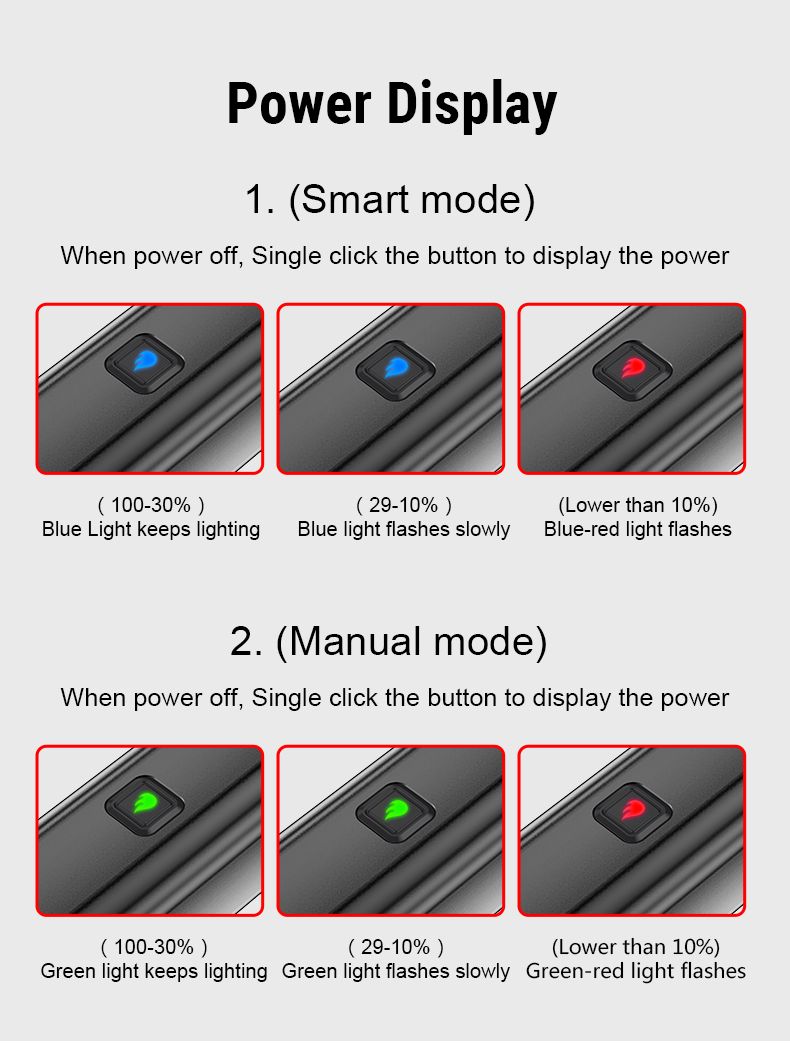 Power Display

1. (Smart mode)

When power off, Single click the button to display the power

( 100-30% )
Blue Light keeps lighting

( 29-10% )
Blue light flashes slowly

(Lower than 10%)
Blue-red light flashes

2. (Manual mode)

When power off, Single click the button to display the power

( 100-30% )
Green light keeps lighting

( 29-10% )
Green light flashes slowly

(Lower than 10%)
Green-red light flashes